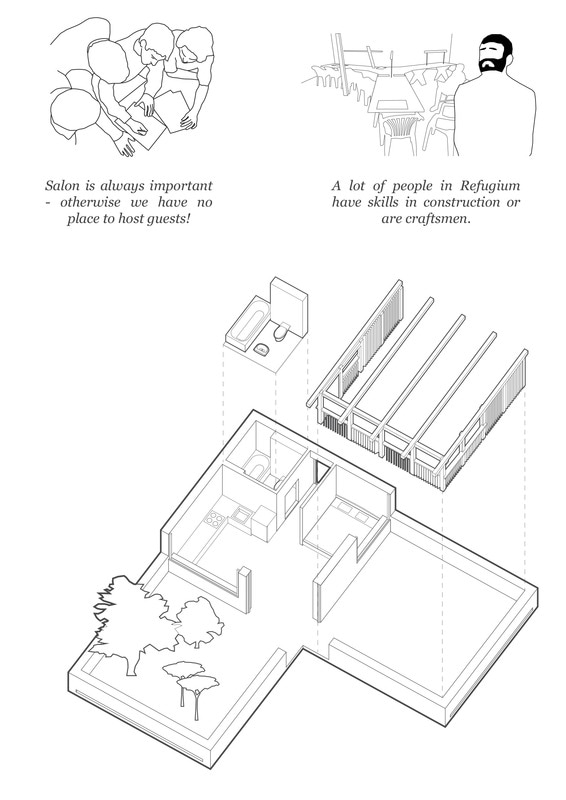 Salon is always important - otherwise we have no place to host guests!

A lot of people in Refugium have skills in construction or are craftsmen.